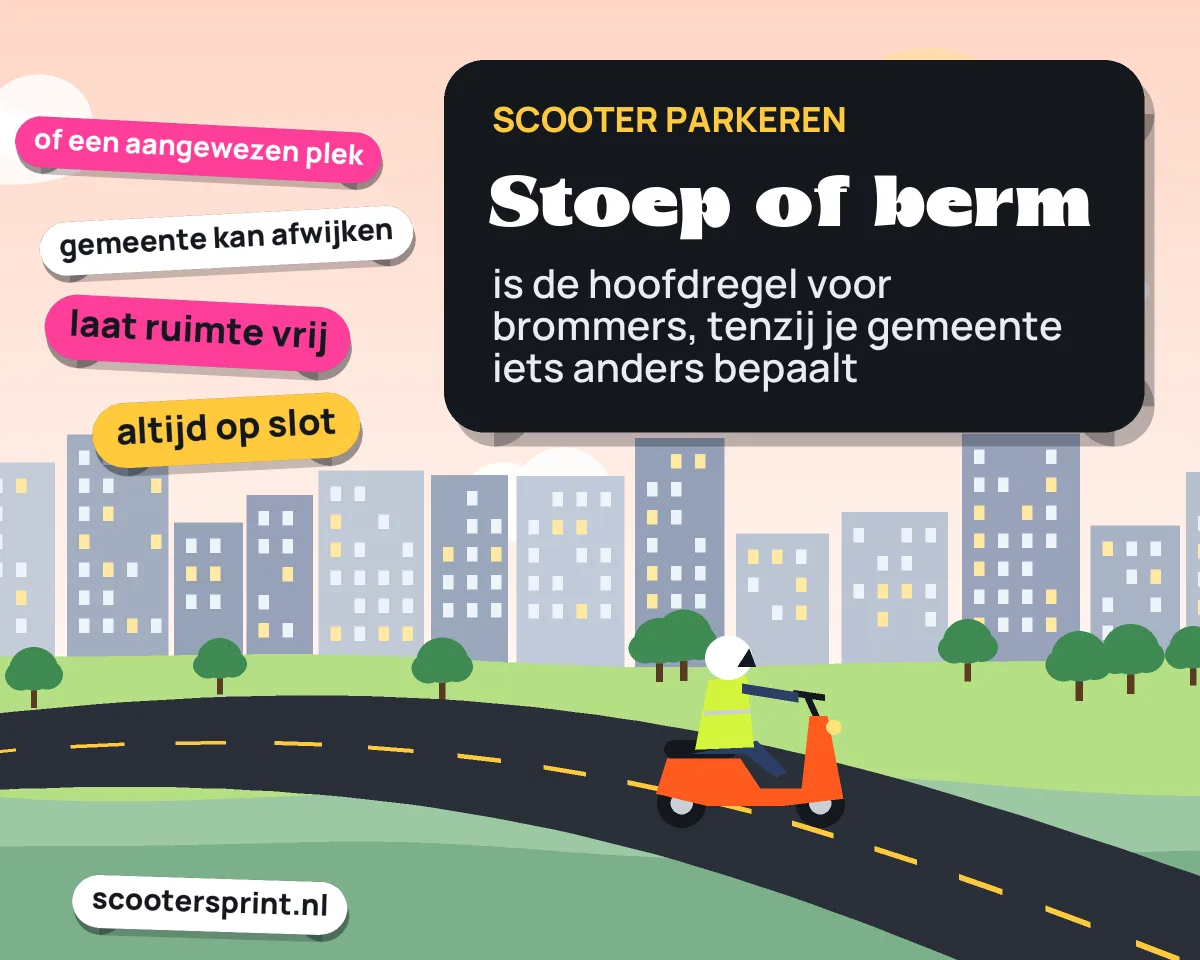 of een aangewezen plek

gemeente kan afwijken

laat ruimte vrij

altijd op slot

SCOOTER PARKEREN

Stoep of berm

is de hoofdregel voor brommers, tenzij je gemeente iets anders bepaalt

scootersprint.nl