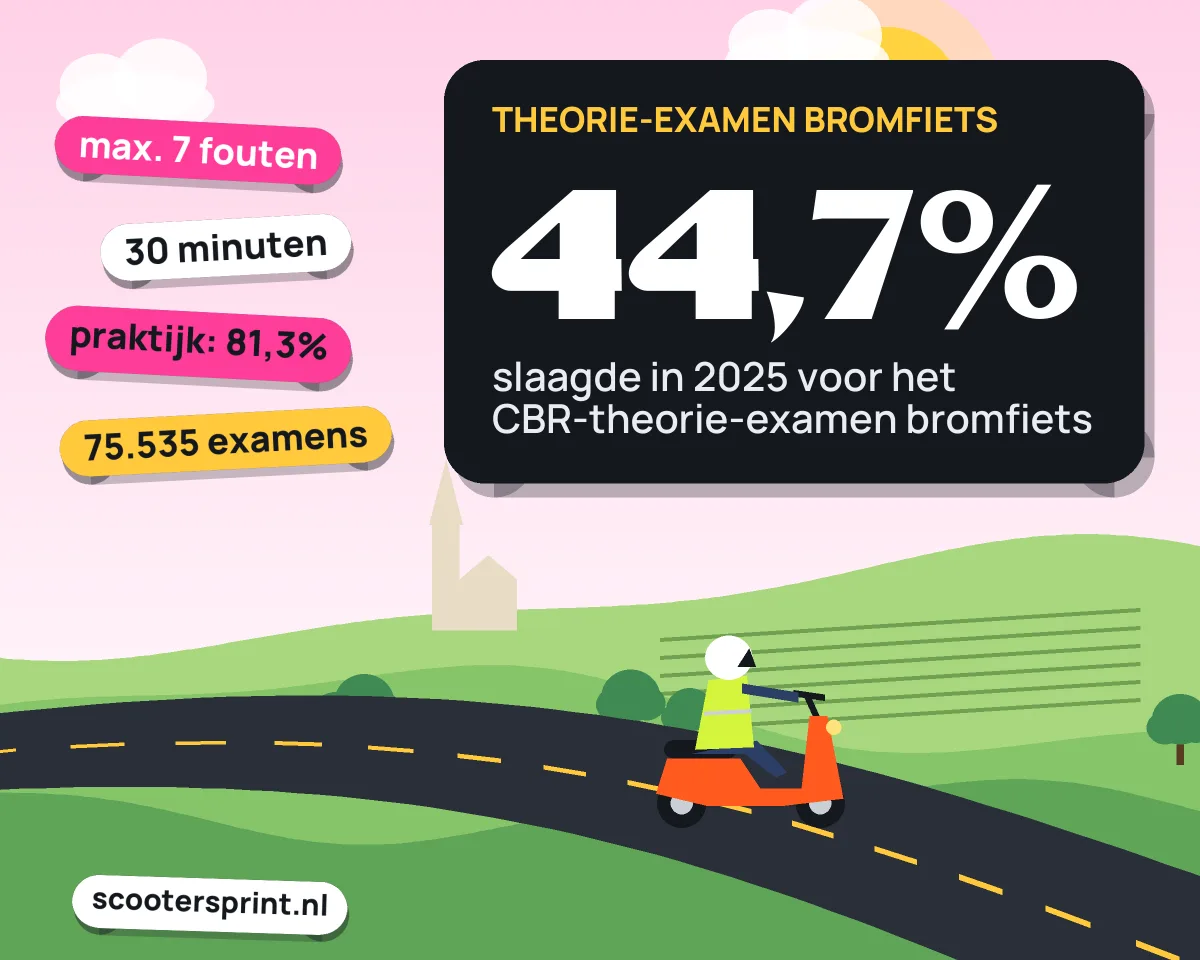 max. 7 fouten

30 minuten

praktijk: 81,3%

75.535 examens

THEORIE-EXAMEN BROMFIETS

44,7%

slaagde in 2025 voor het CBR-theorie-examen bromfiets

scootersprint.nl