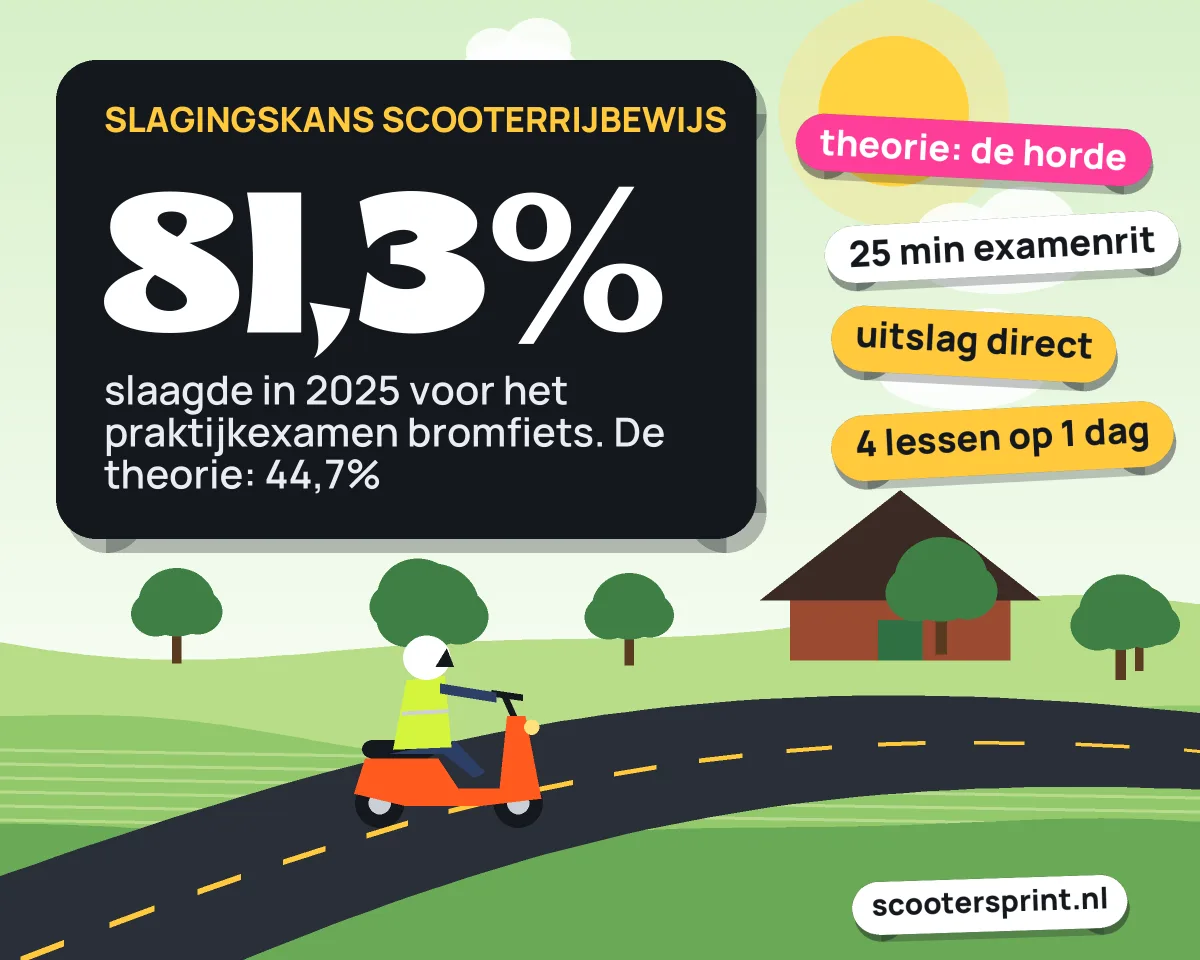 SLAGINGSKANS SCOOTERRIJBEWIJS

81,3%

slaagde in 2025 voor het praktijkexamen bromfiets. De theorie: 44,7%

theorie: de horde

25 min examenrit

uitslag direct

4 lessen op 1 dag

scootersprint.nl